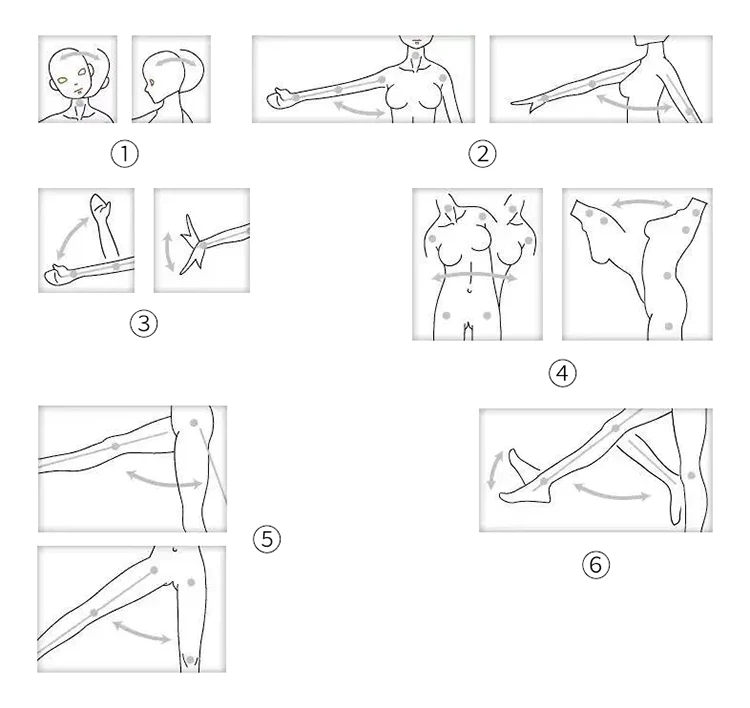 ①

②

③

④

⑤

⑥